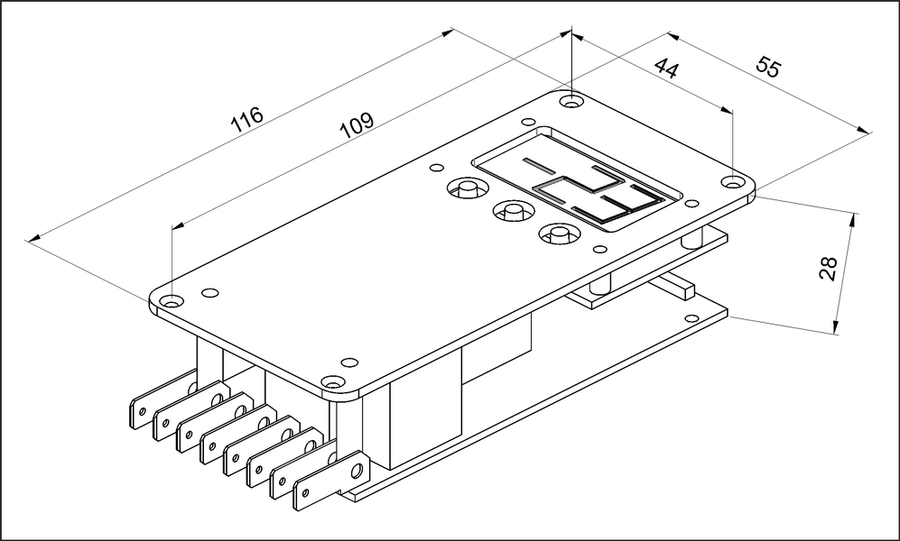 116
109
44
55
28